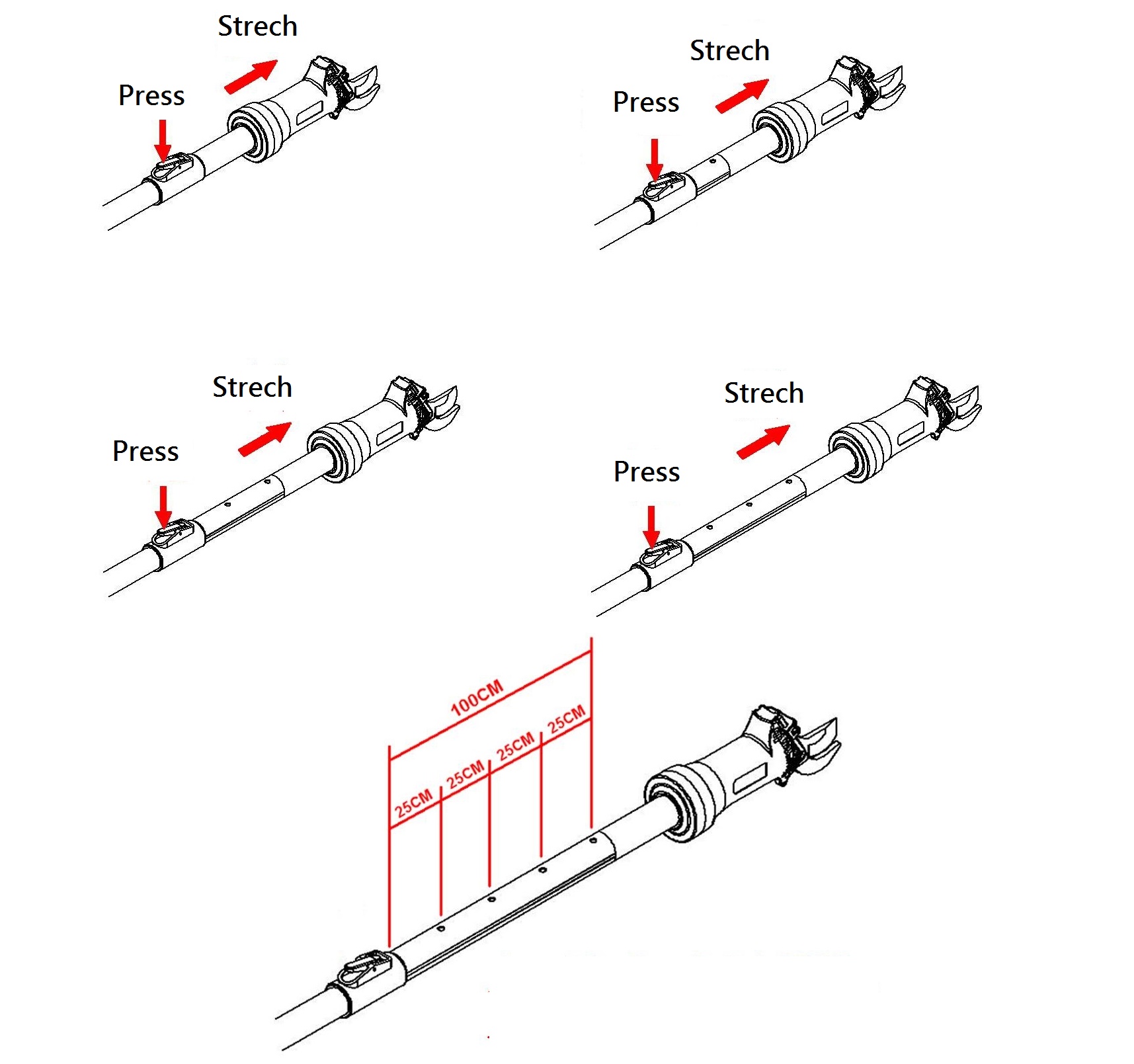 Strech
Press

Strech
Press

Strech
Press

Strech
Press

100CM
25CM
25CM
25CM
25CM